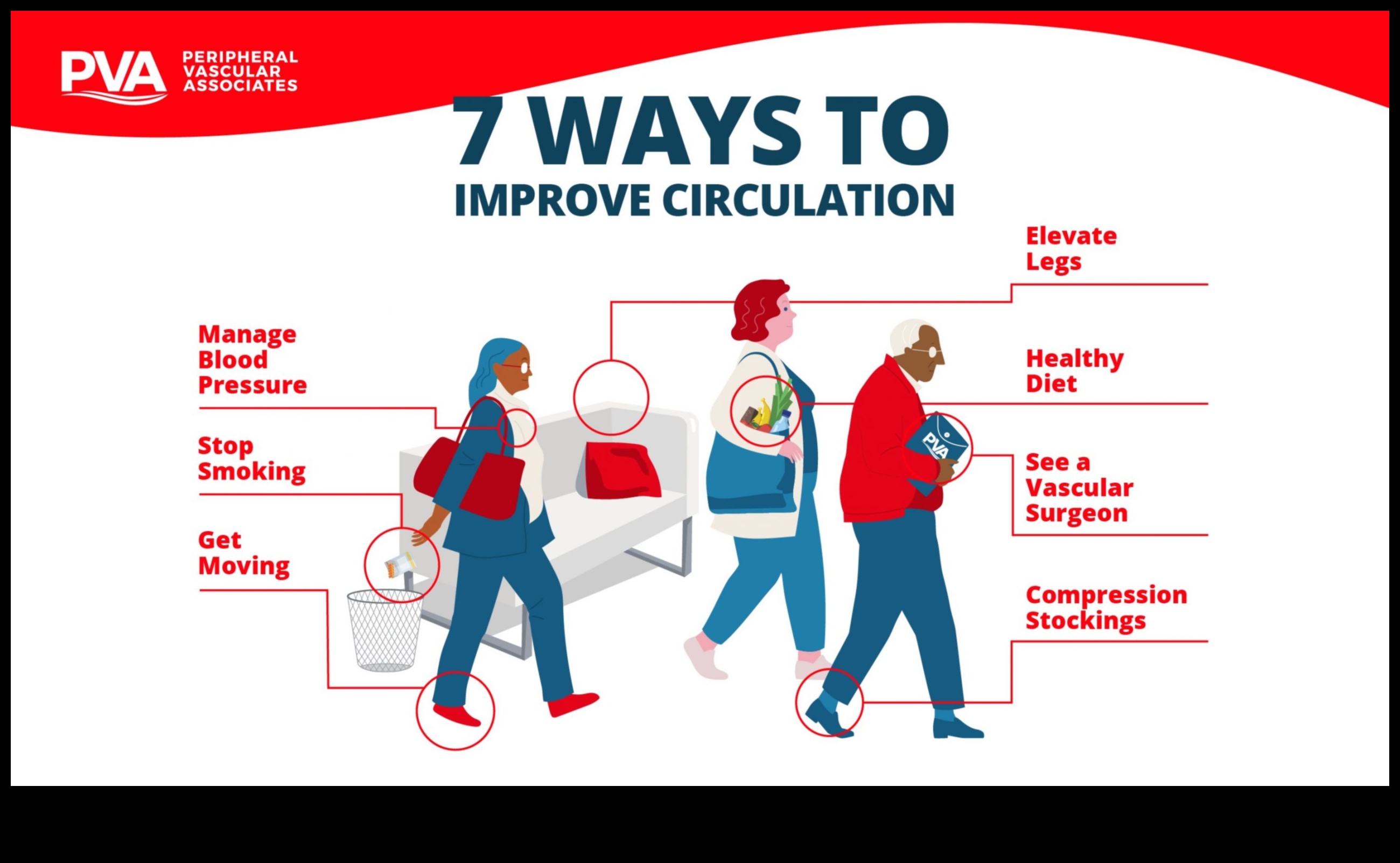 PVA PERIPHERAL VASCULAR ASSOCIATES

7 WAYS TO
IMPROVE CIRCULATION

Manage Blood Pressure

Stop Smoking

Get Moving

Elevate Legs

Healthy Diet

See a Vascular Surgeon

Compression Stockings

PVA